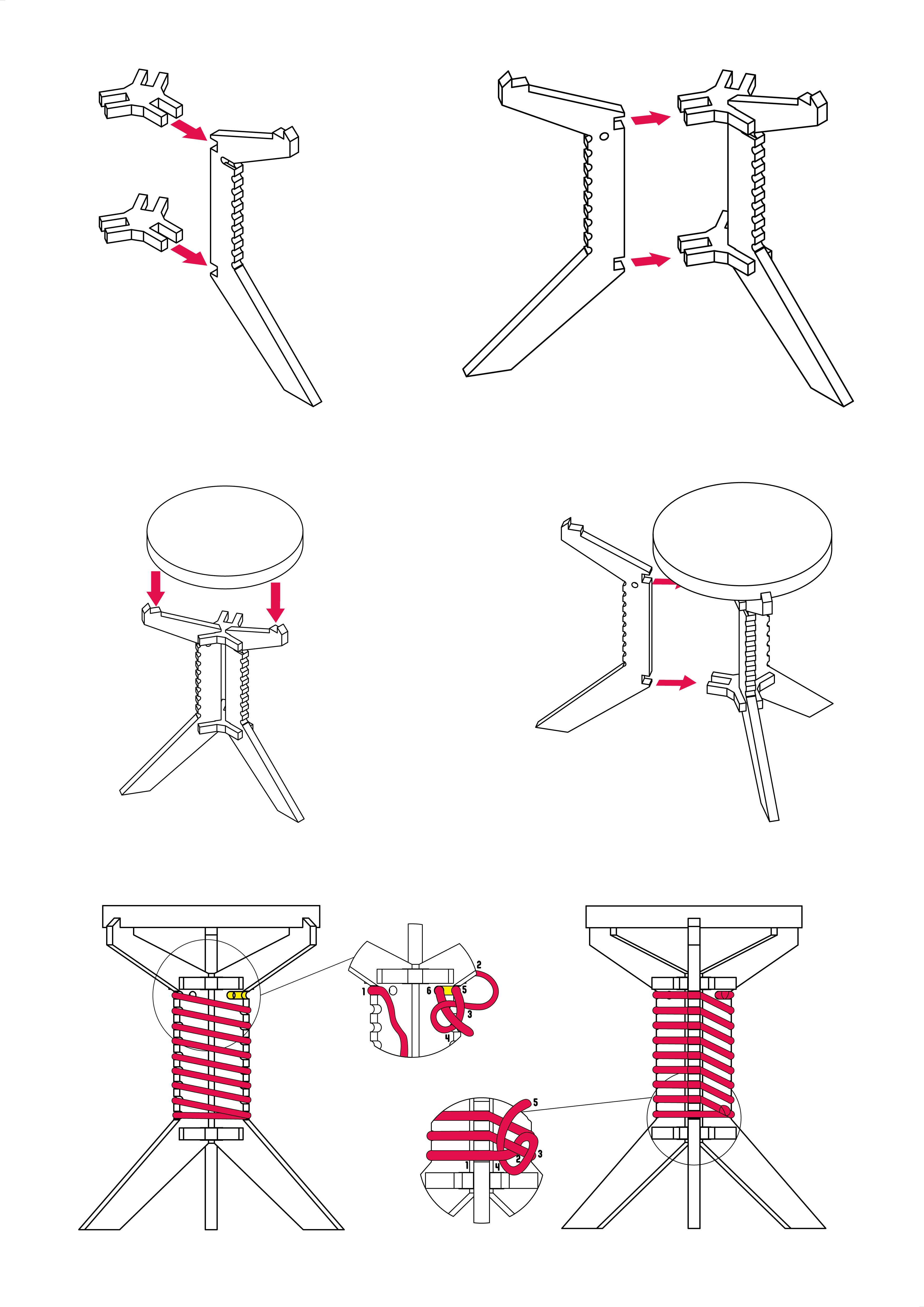 2
1
6
5
3
4

5
3
2
1
4